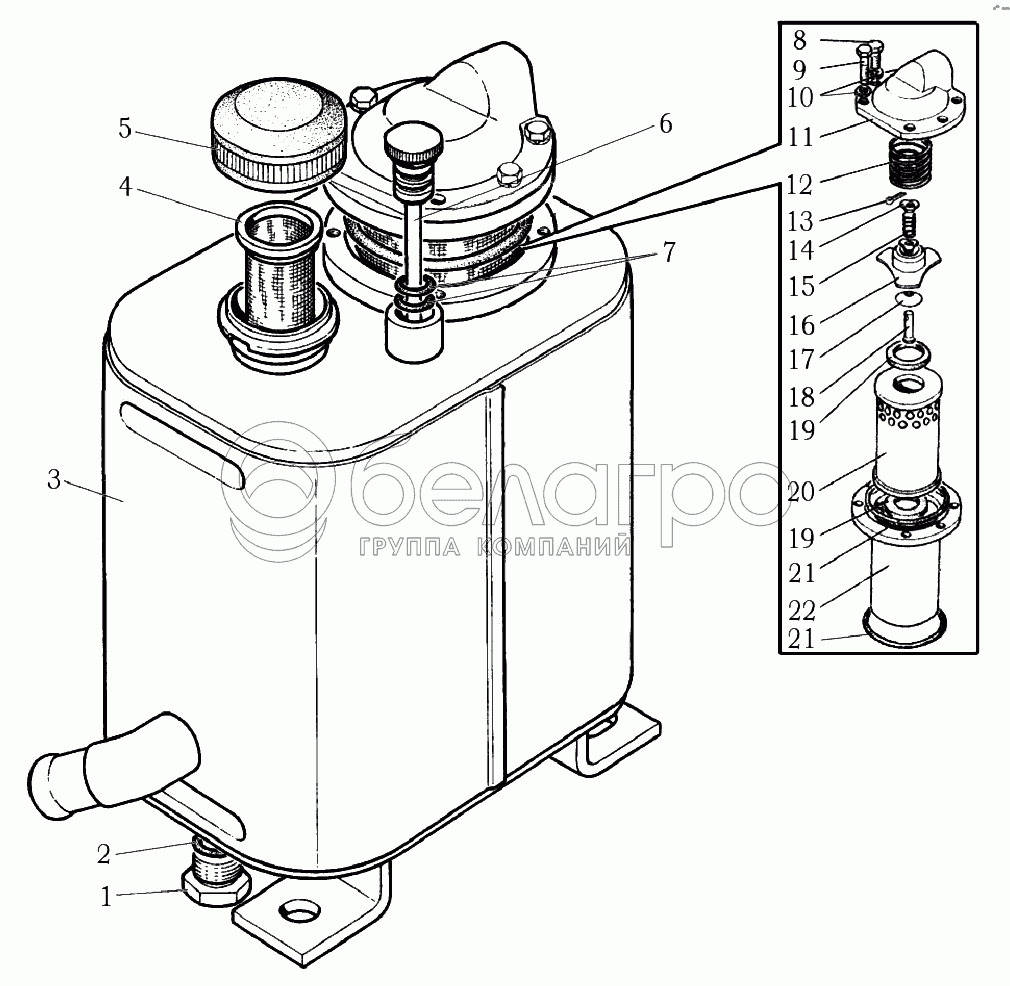 5
4
6
7
3
2
1
8
9
10
11
12
13
14
15
16
17
18
19
20
19
21
22
21
белагро
ГРУППА КОМПАНИЙ