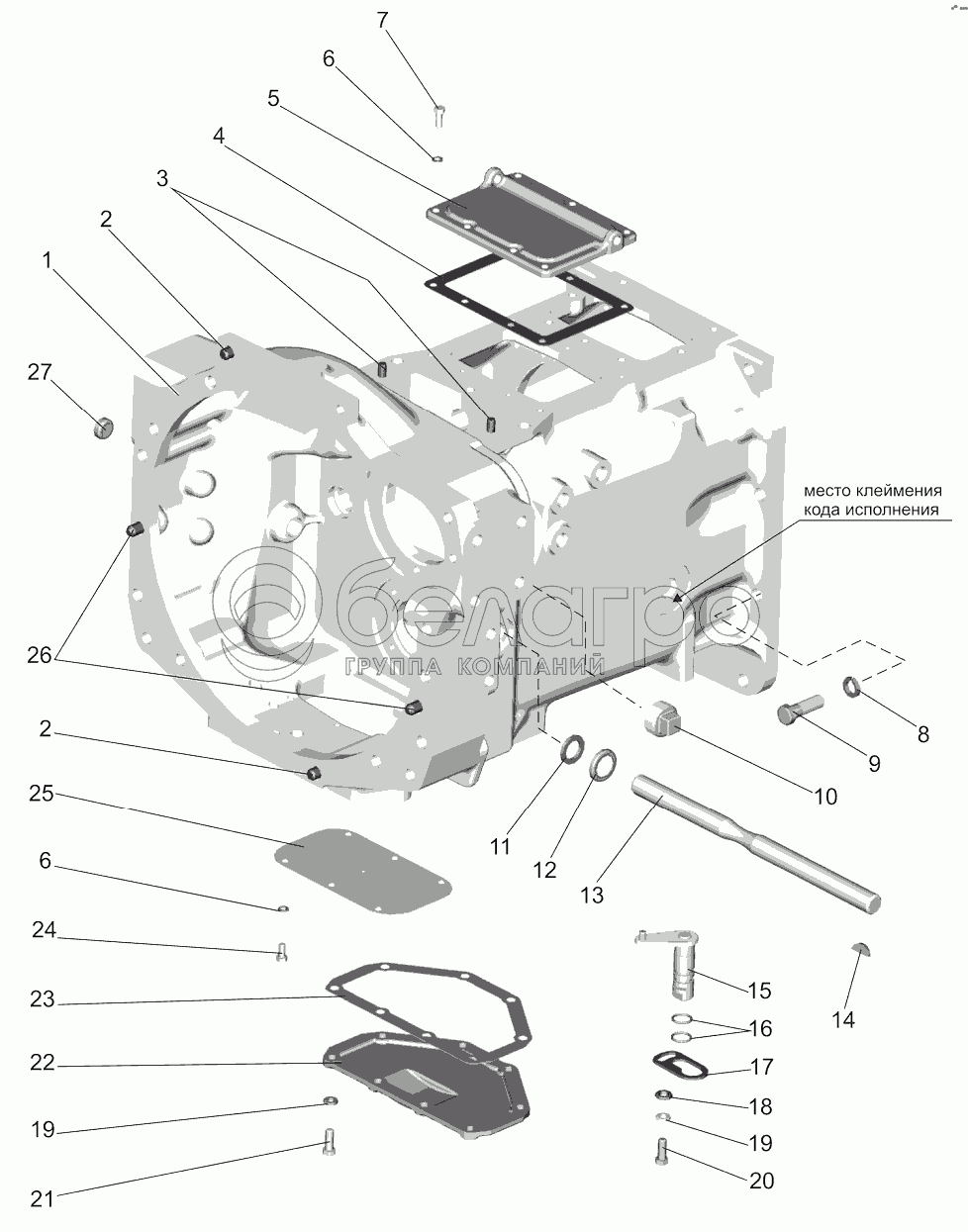 7
6
5
4
3
2
1
27
место клеймения кода исполнения
белагро
ГРУППА КОМПАНИЙ
26
2
25
6
24
23
22
19
21
8
9
10
11
12
13
14
15
16
17
18
19
20