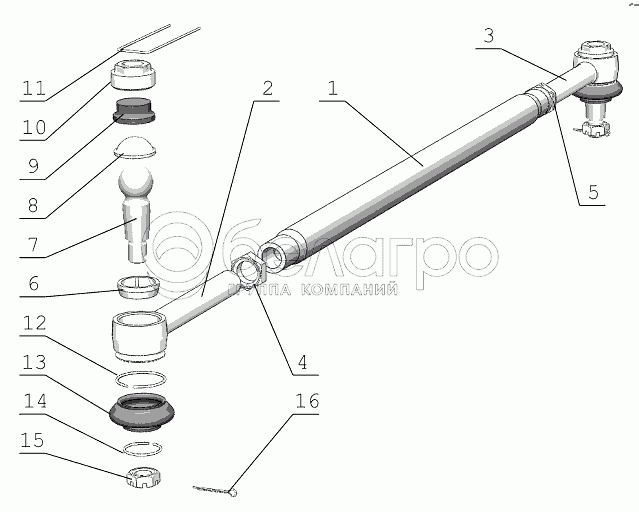 11
10
9
8
7
6
12
13
14
15
2
1
3
5
4
16
белагро
ГРУППА КОМПАНИЙ