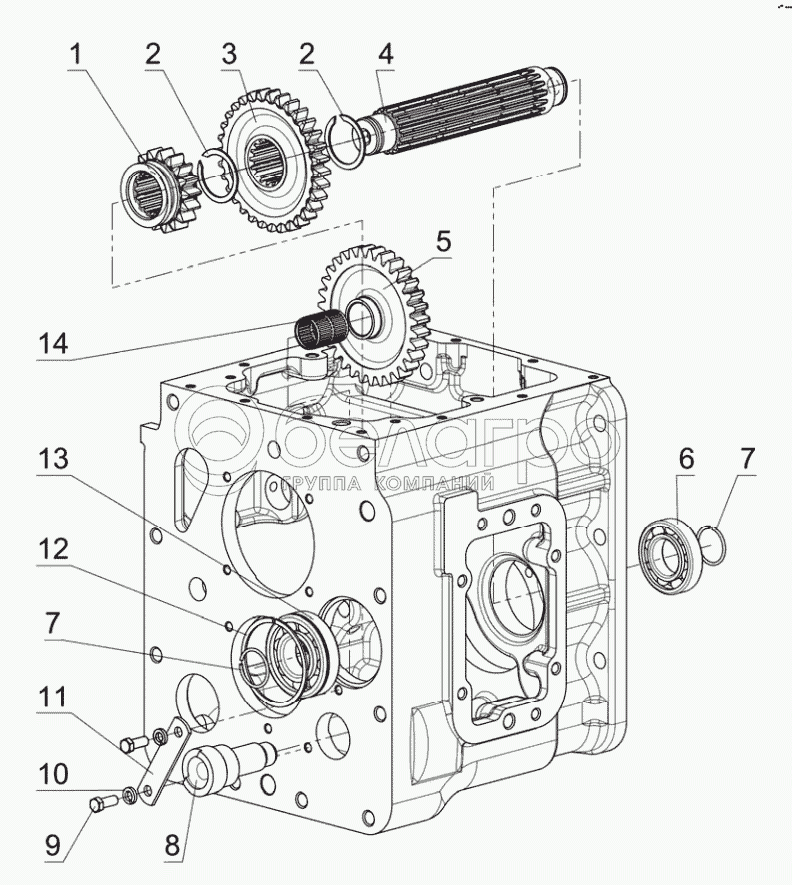 1 2 3 2 4

5

14

белагро
ГРУППА КОМПАНИЙ

13

6 7

12

7

11

10

9 8