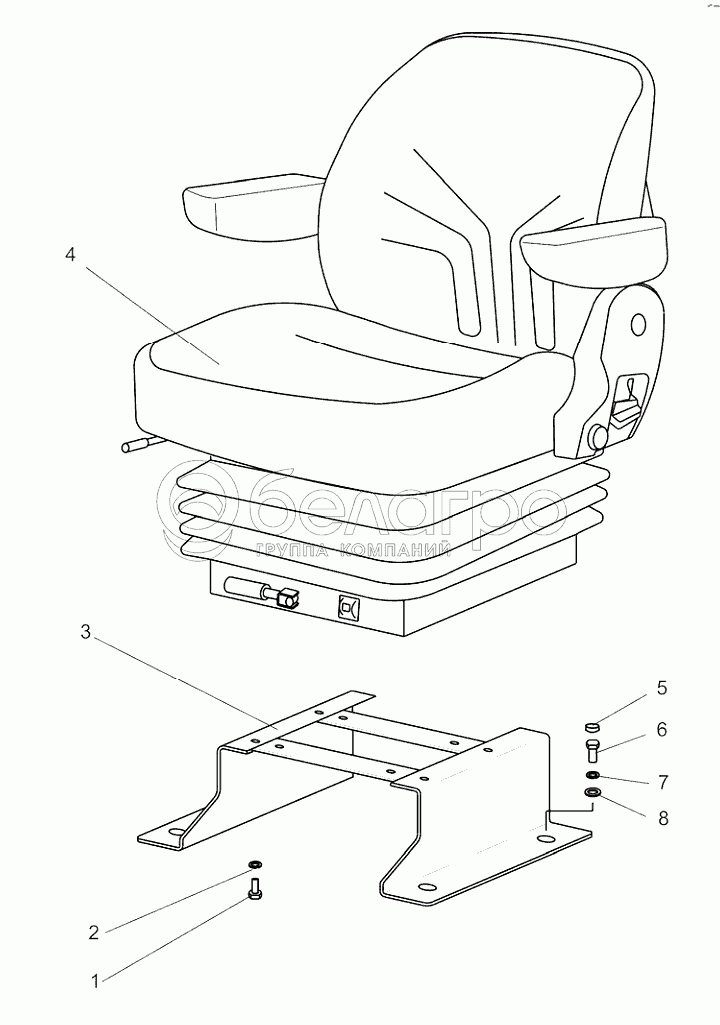 4

белагро
ГРУППА КОМПАНИЙ

3

5

6

7

8

2

1