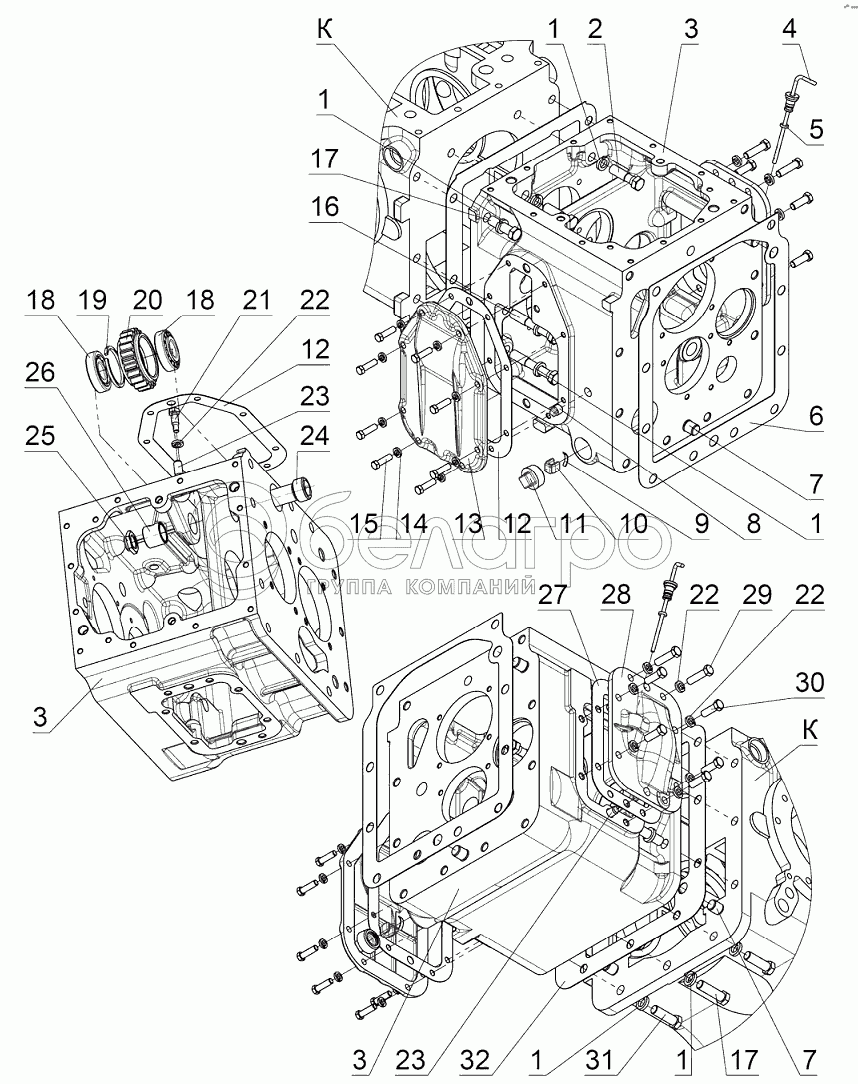 К
1
2
3
4
5
1
17
16
18
19
20
18
21
22
12
26
23
25
24
6
7
15
14
13
12
11
10
9
8
1
белагро
ГРУППА КОМПАНИЙ
27
28
22
29
22
30
К
3
3
23
32
1
31
1
17
7