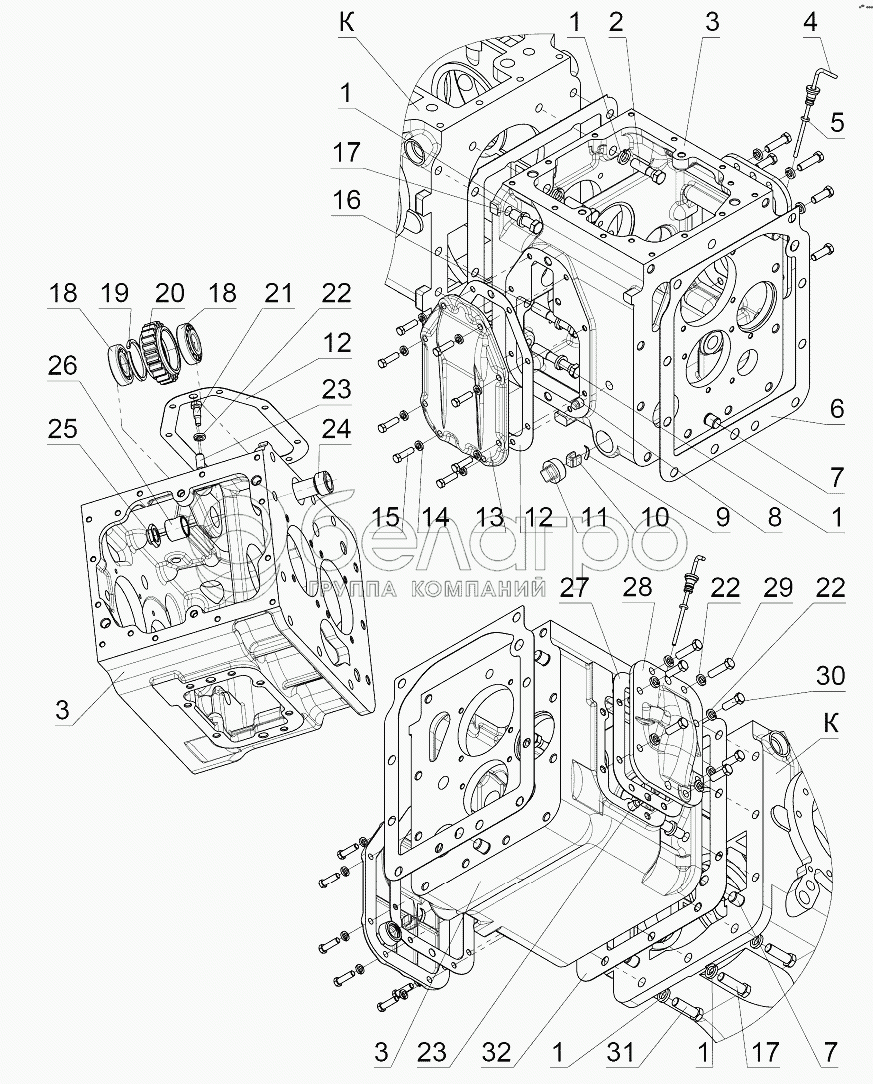 К
1
2
3
4
5
1
17
16
18
19
20
18
21
22
12
26
23
25
24
6
7
15
14
13
12
11
10
9
8
1
Белагро
ГРУППА КОМПАНИЙ
27
28
22
29
22
30
К
3
3
23
32
1
31
1
17
7