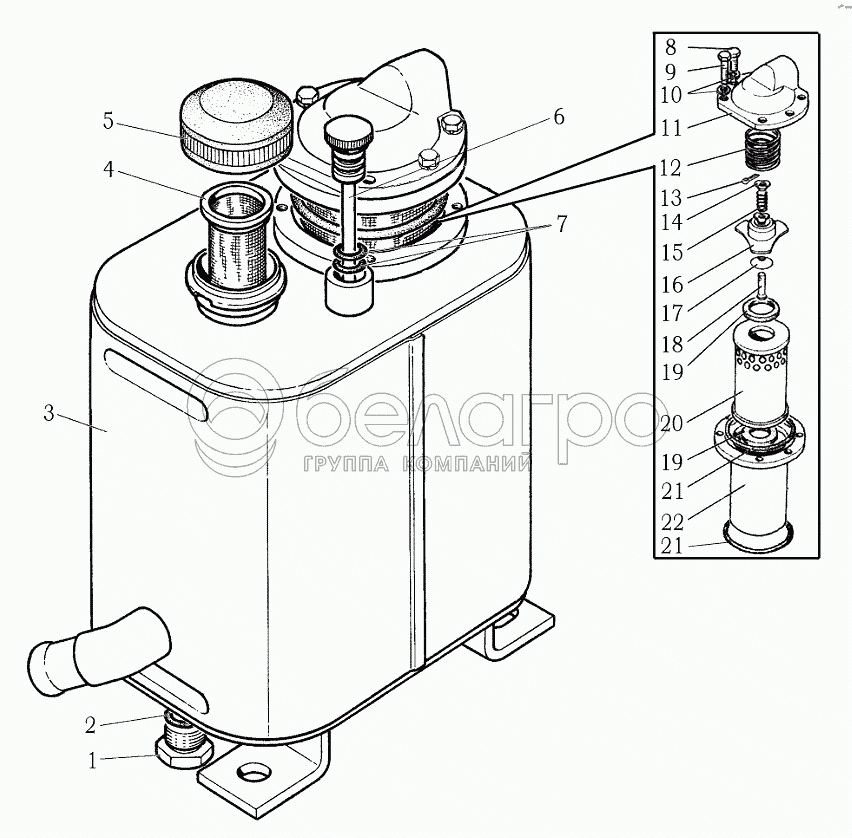 5
4
6
7
3
2
1
8
9
10
11
12
13
14
15
16
17
18
19
20
19
21
22
21
белагро
ГРУППА КОМПАНИЙ