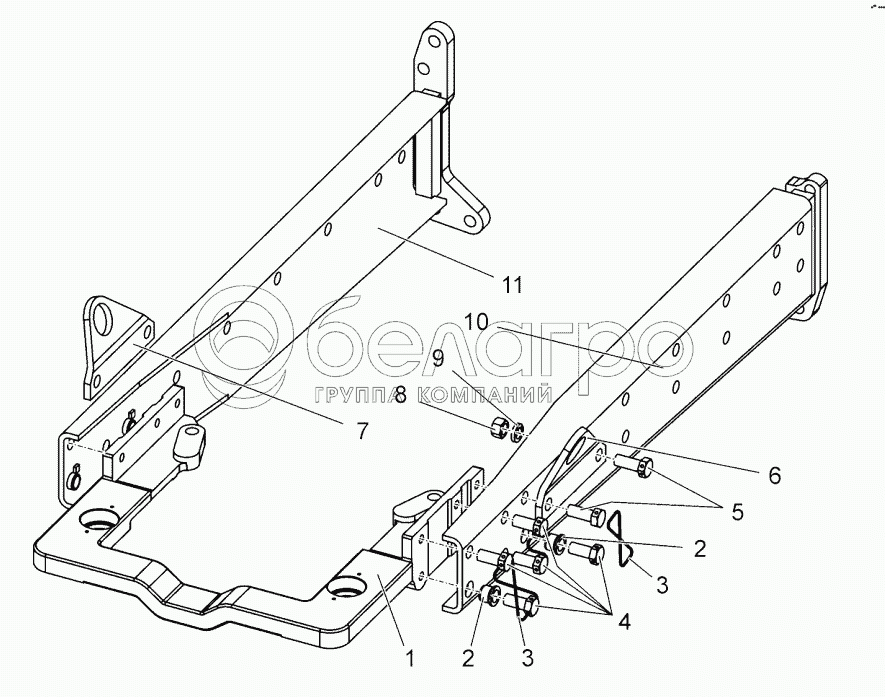 11
10
9
8
7
6
5
2
3
4
1
2
3
белагро
ГРУППА КОМПАНИЙ