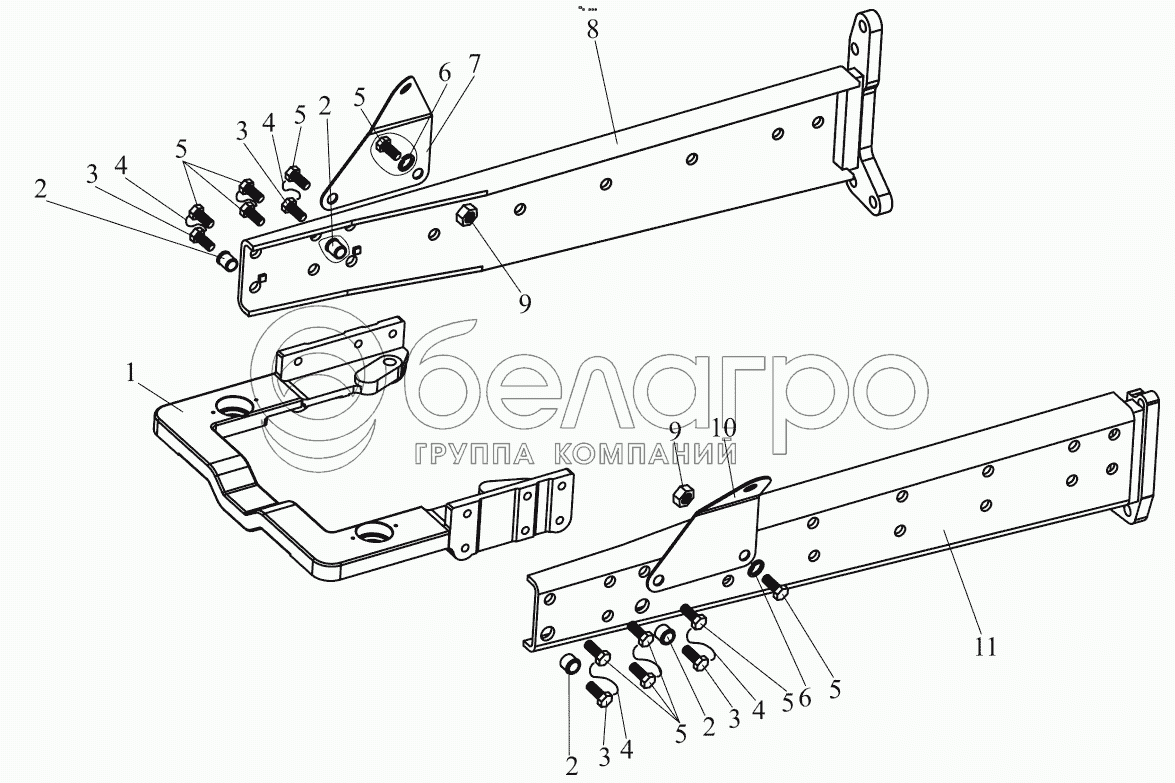 8
5
6
7
2
3
4
5
5
4
3
2
9
1
белагро
ГРУППА КОМПАНИЙ
9
10
11
5
6
5
4
3
2
5
4
3
2