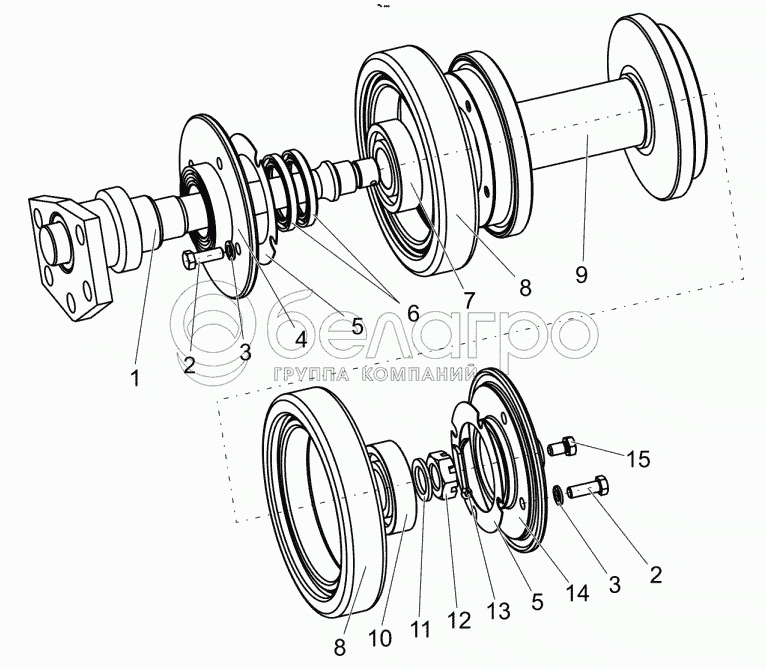 1
2
3
4
5
6
7
8
9
белагро
ГРУППА КОМПАНИЙ
15
2
3
14
5
13
12
11
10
8