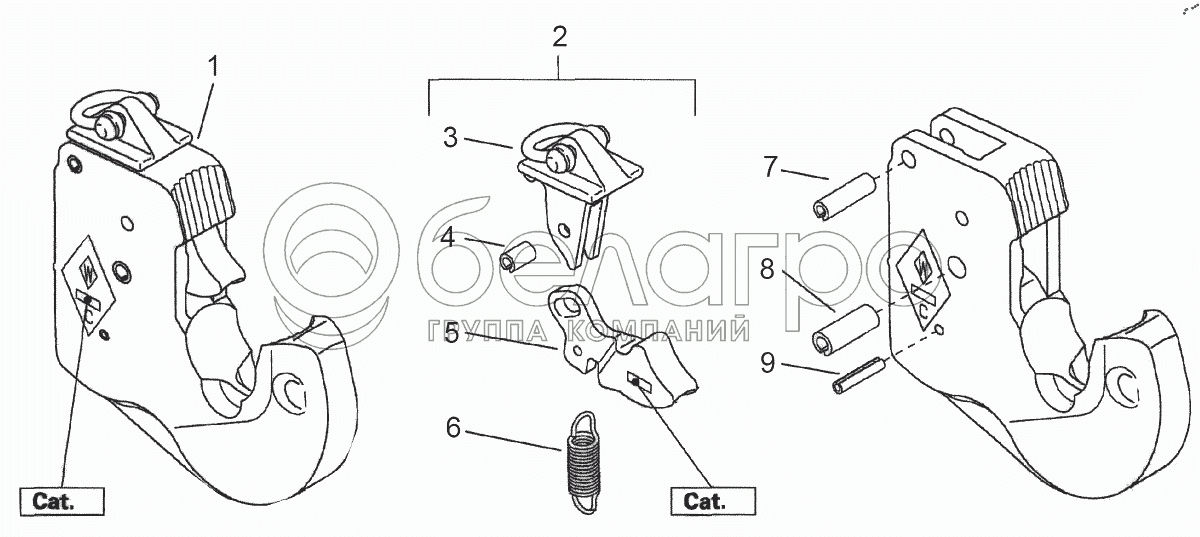 1

2

3

4

5

6

7

8

9

Cat.

Cat.

белагро
ГРУППА КОМПАНИЙ