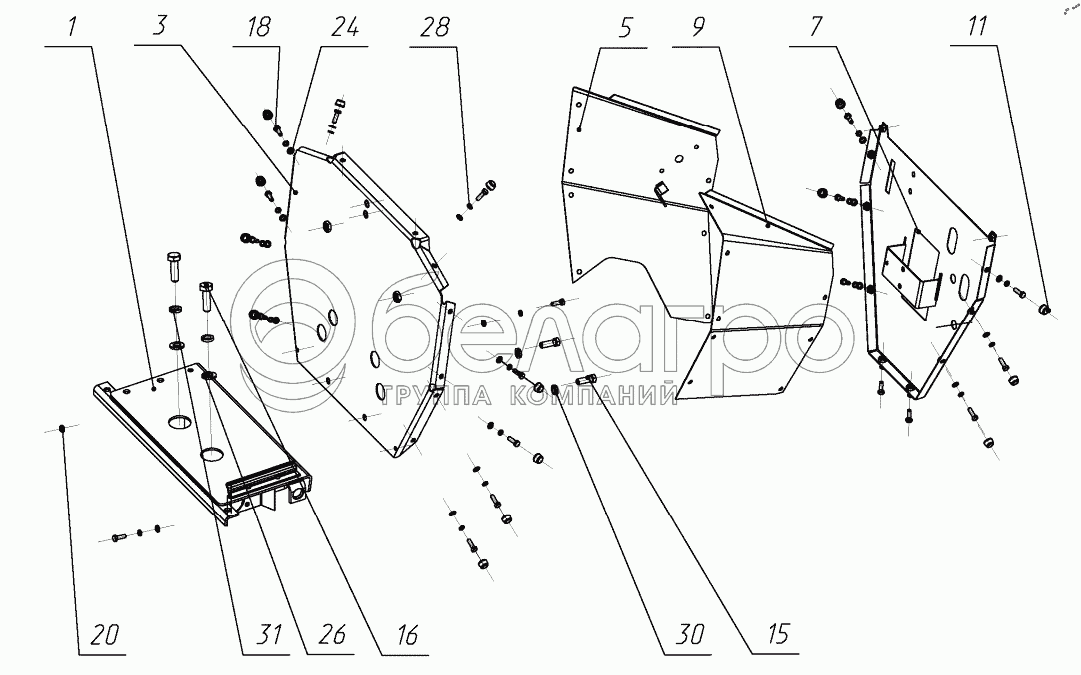 1
3
18
24
28
5
9
7
11
белагро
ГРУППА КОМПАНИЙ
20
31
26
16
30
15