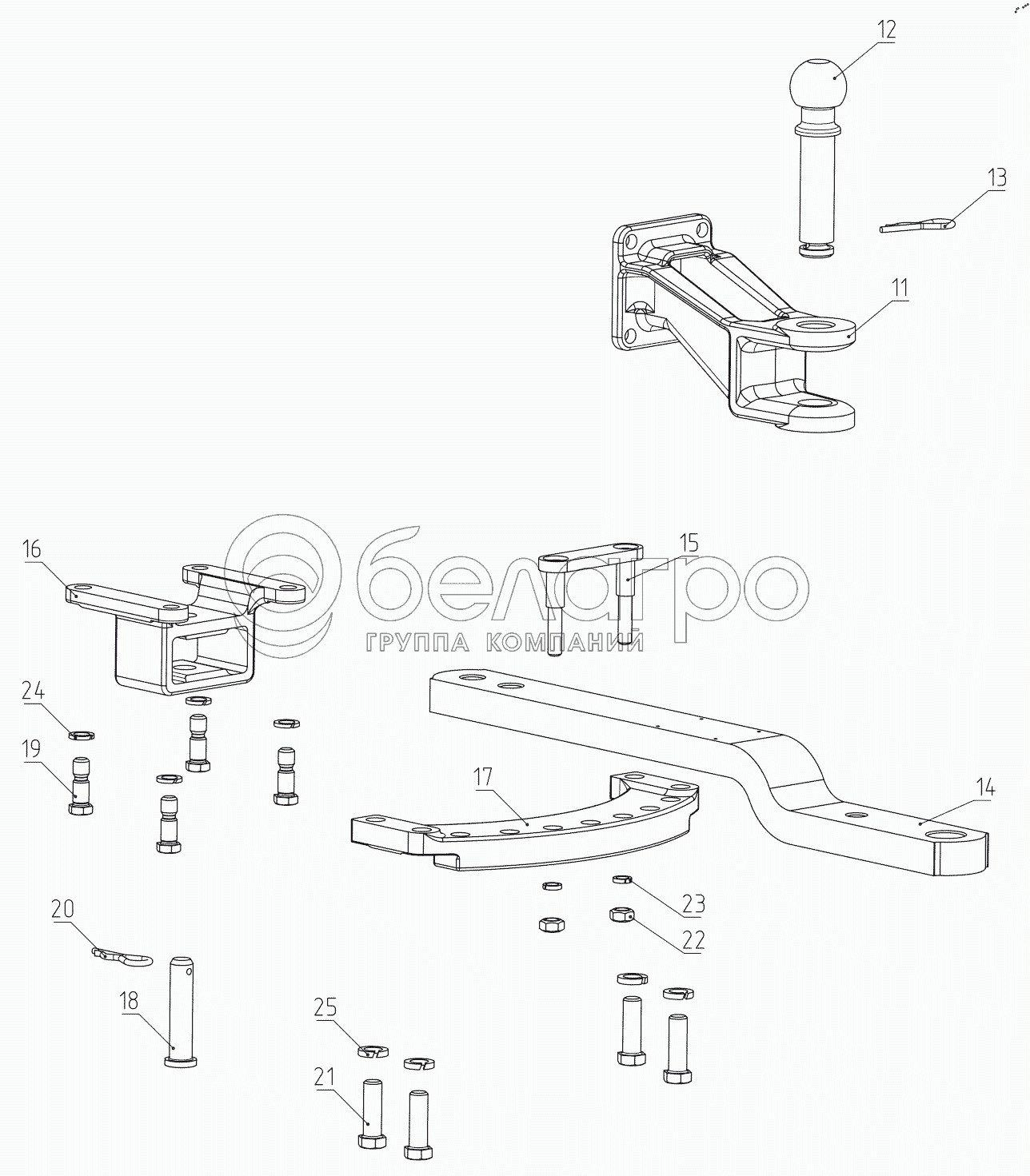 12
13
11
16
15
белагро
ГРУППА КОМПАНИЙ
24
19
17
14
23
22
20
18
25
21