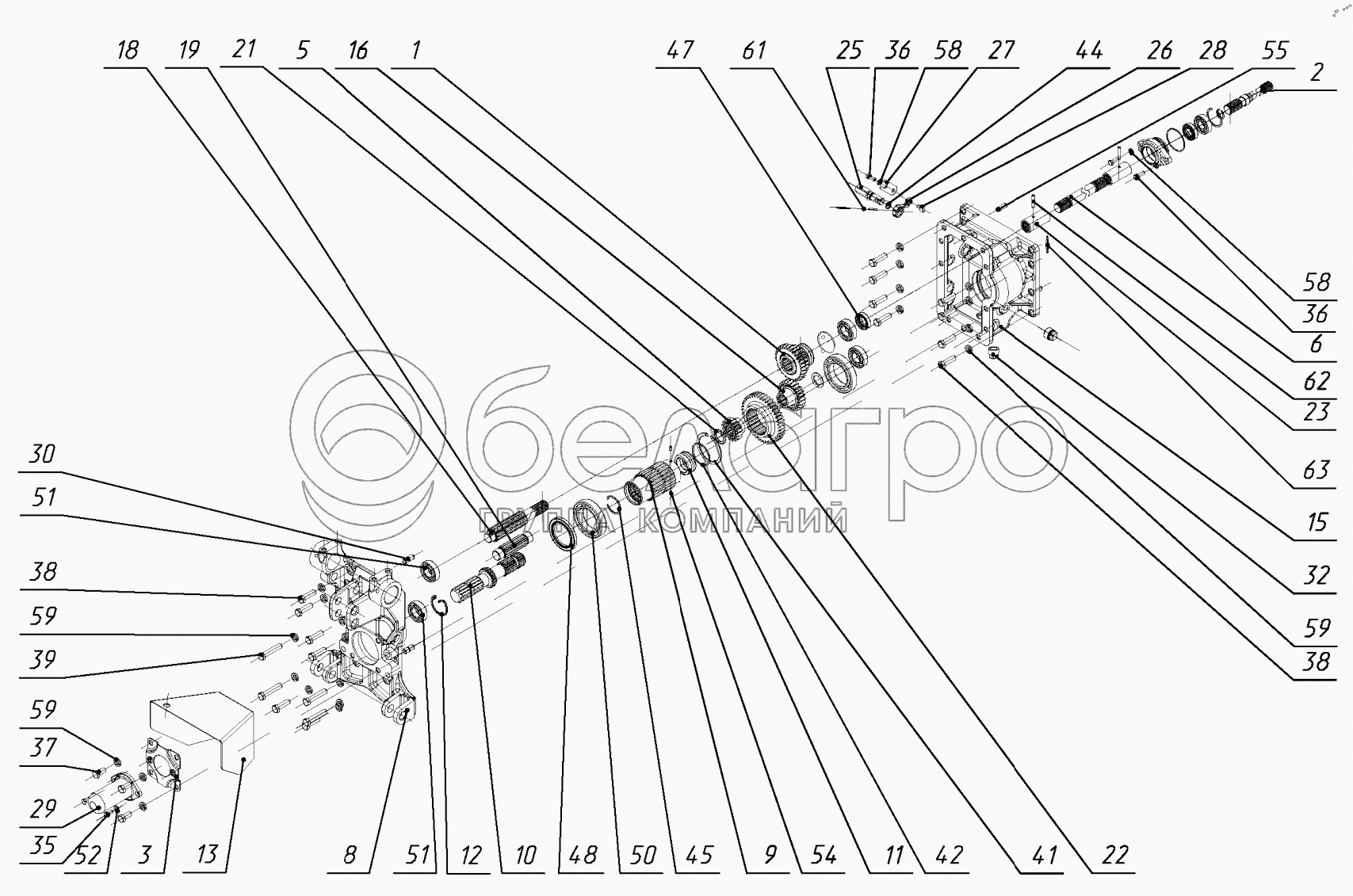 18 19 21 5 16 1

47 61 25 36 58 27 44 26 28 55

2

58

36

6

62

23

63

15

32

59

38

30

51

38

59

39

59

37

29

35

52 3 13 8 51 12 10 48 50 45 9 54 11 42 41 22

белагро
ГРУППА КОМПАНИЙ