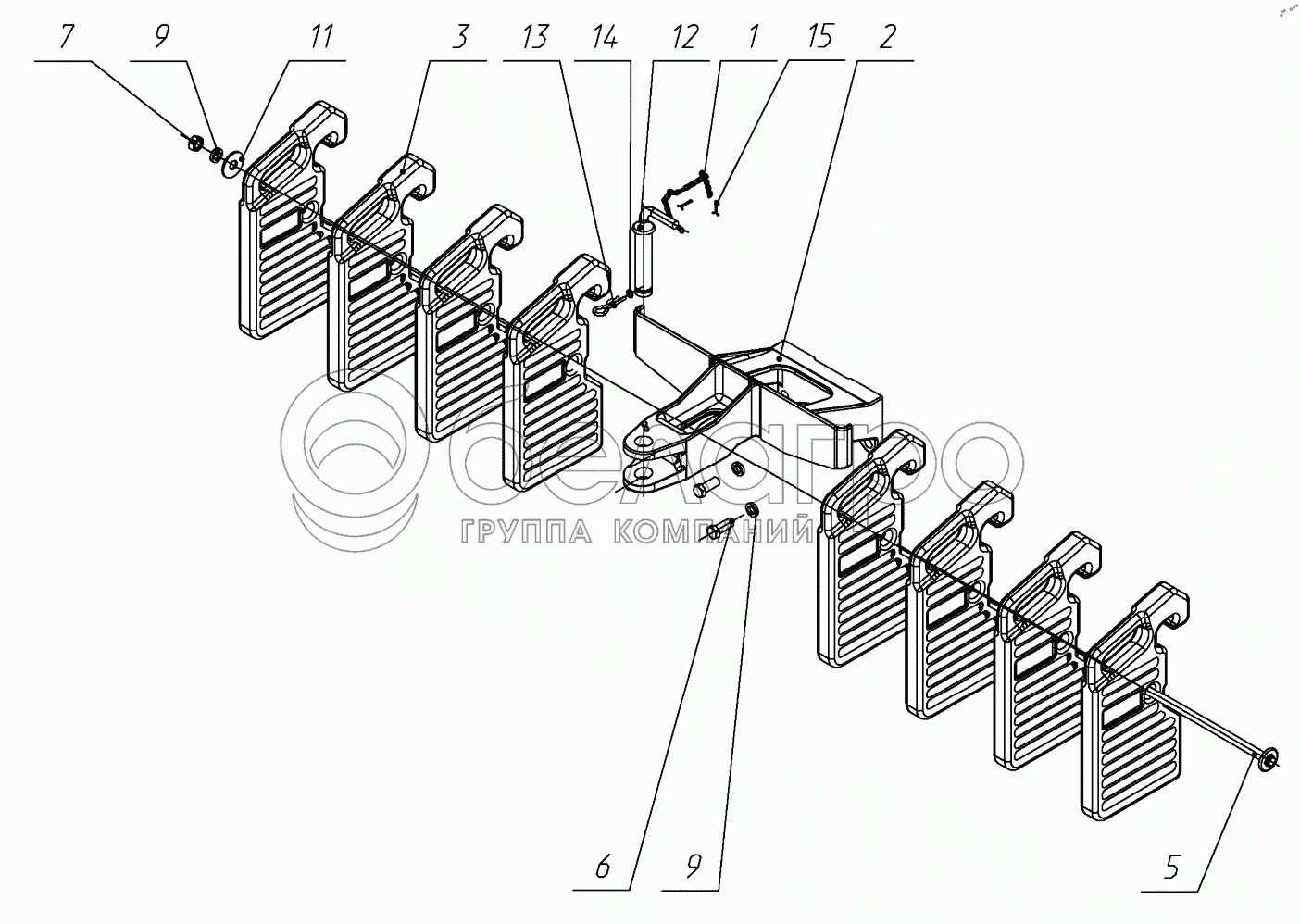 7
9
11
3
13
14
12
1
15
2
белагро
ГРУППА КОМПАНИЙ
6
9
5