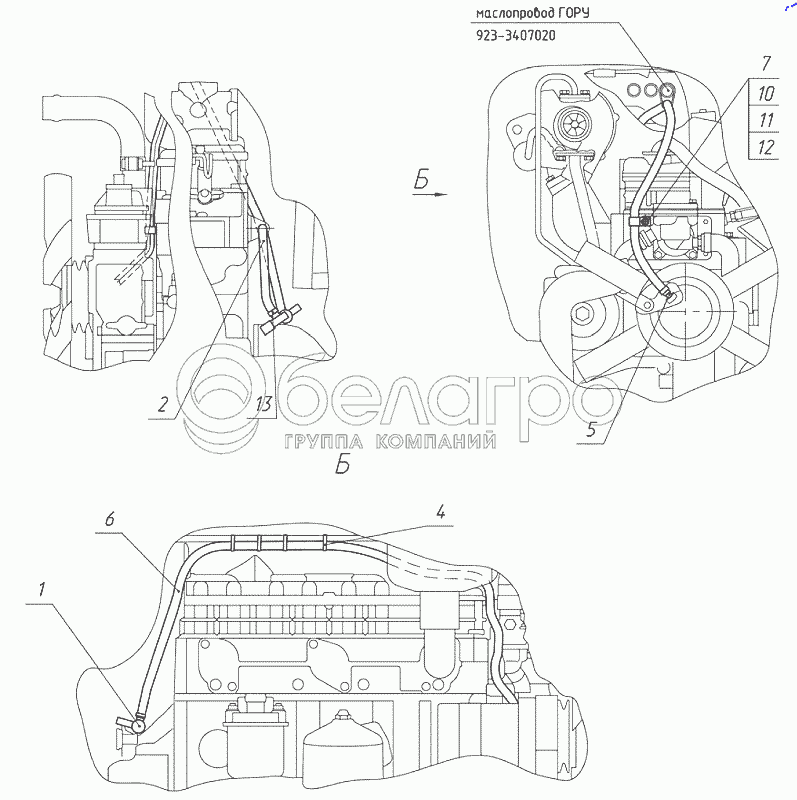 маслопровод ГОРУ
923-3407020

7
10
11
12

Б

2
13
5

белагро
ГРУППА КОМПАНИЙ

Б

6
4
1