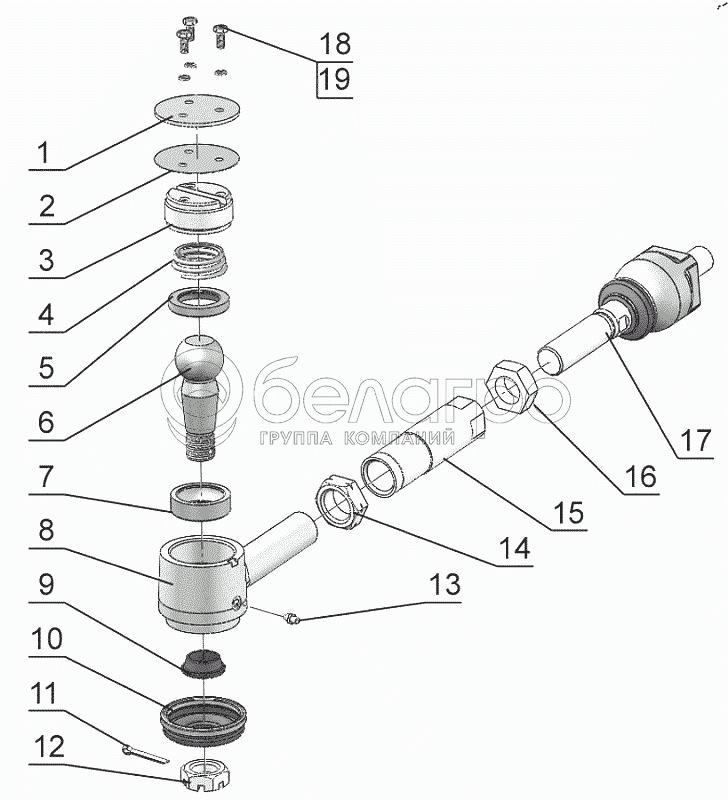 18
19
1
2
3
4
5
6
7
8
9
10
11
12
13
14
15
16
17
белагро
ГРУППА КОМПАНИЙ