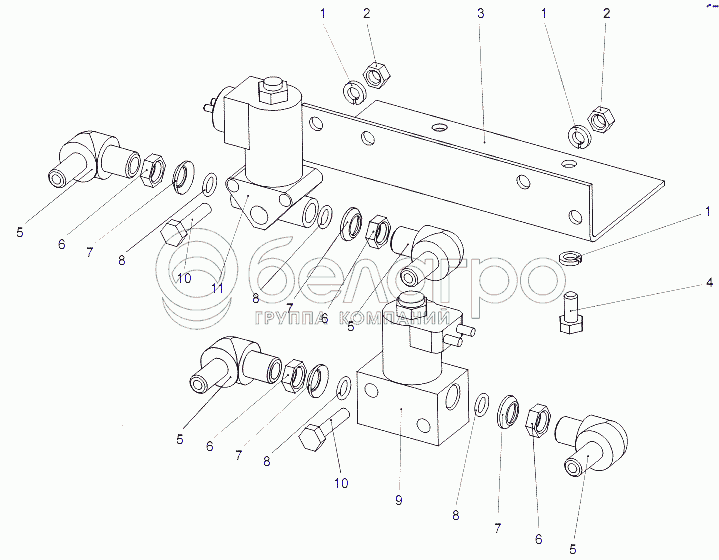 1
2
3
1
2
5
6
7
8
10
11
8
7
6
5
1
4
белагро
ГРУППА КОМПАНИЙ
5
6
7
8
10
9
8
7
6
5