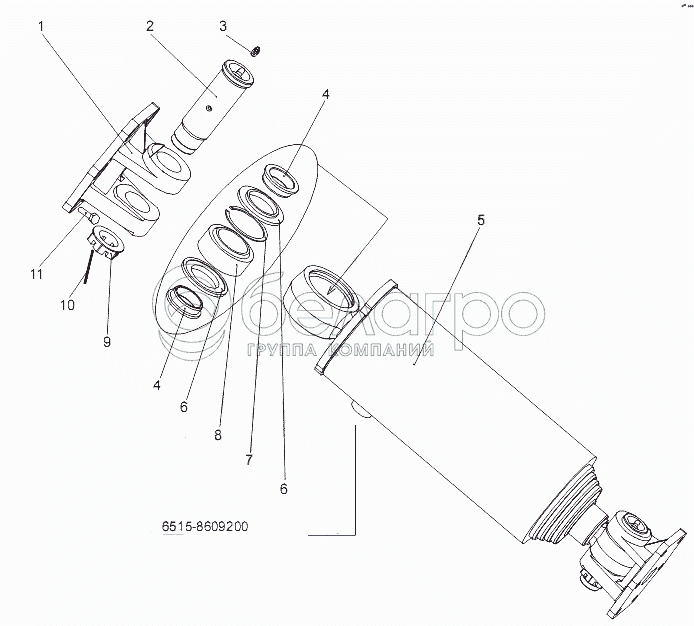 1
2
3
4
5
11
10
9
4
6
8
7
6
белагро
ГРУППА КОМПАНИЙ
6515-8609200