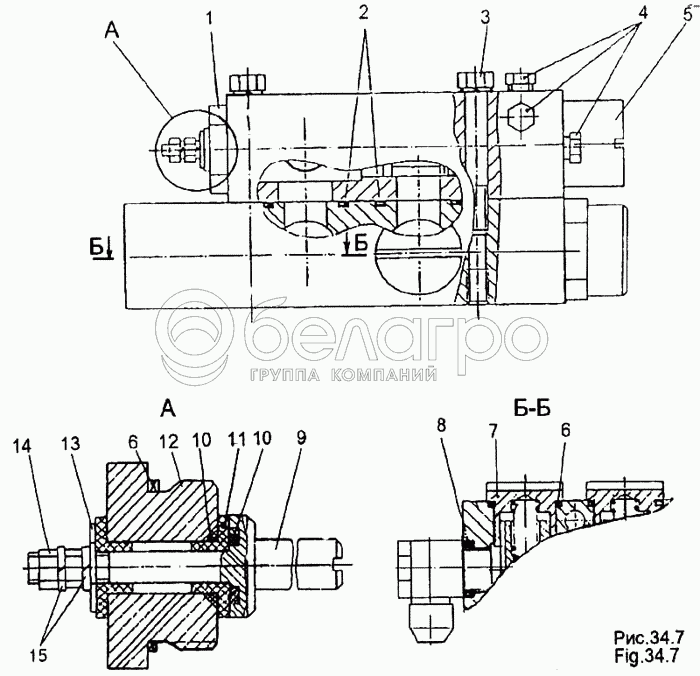 А
1
2
3
4
5
Б
Б
белагро
ГРУППА КОМПАНИЙ
А
14
13
6
12
10
11
10
9
15
Б-Б
8
7
6
Рис.34.7
Fig.34.7