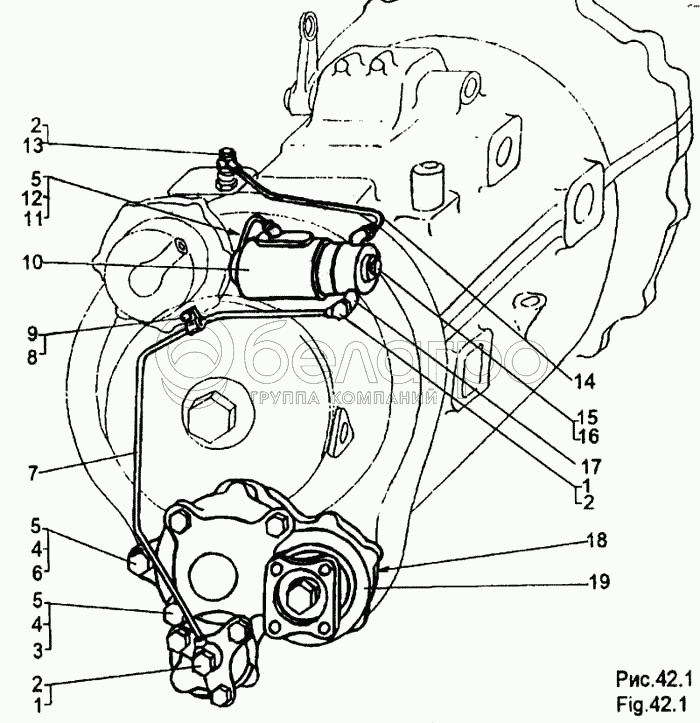 2
13
5
12
11
10
9
8
7
5
4
6
5
4
3
2
1
14
15
16
17
1
2
18
19
белагро
ГРУППА КОМПАНИЙ
Рис.42.1
Fig.42.1