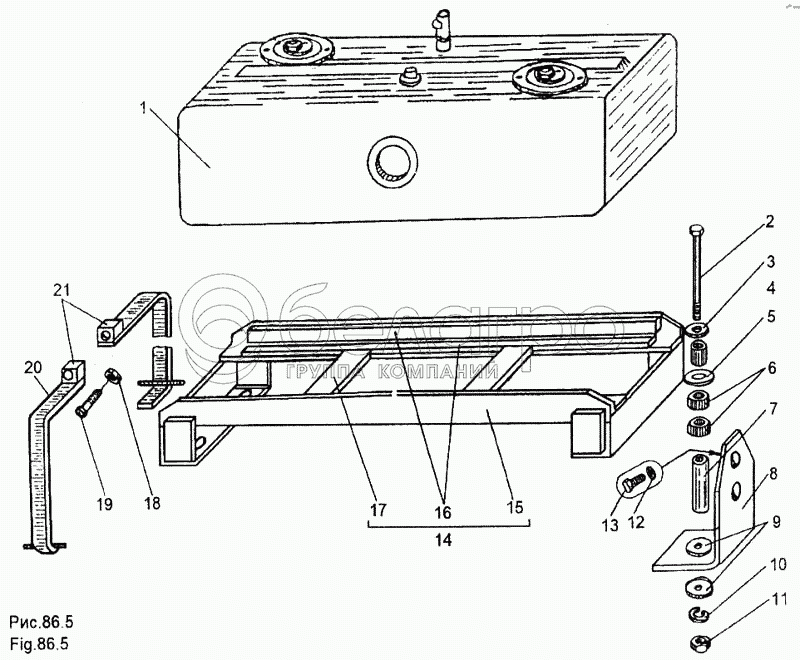 1
2
3
4
5
6
7
8
9
10
11
21
20
19
18
17
16
15
14
13
12
белагро
ГРУППА КОМПАНИЙ
Рис.86.5
Fig.86.5