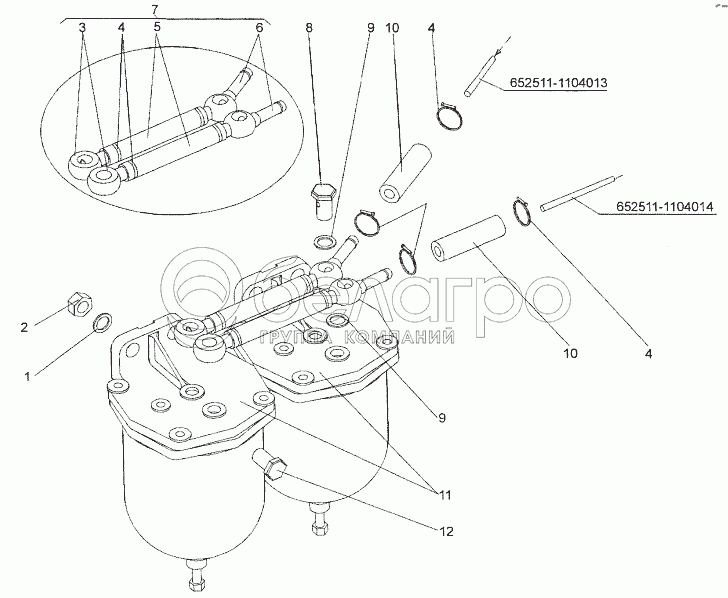 7
3
4
5
6
8
9
10
4
652511-1104013
652511-1104014
белагро
ГРУППА КОМПАНИЙ
2
1
10
4
9
11
12