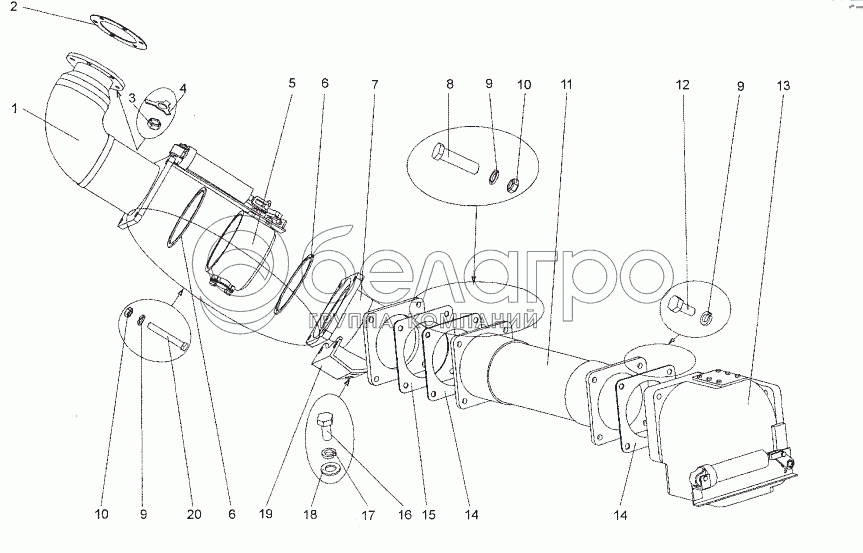 2
1
3
4
5
6
7
8
9
10
11
12
9
13
белагро
ГРУППА КОМПАНИЙ
10
9
20
6
19
18
17
16
15
14
14