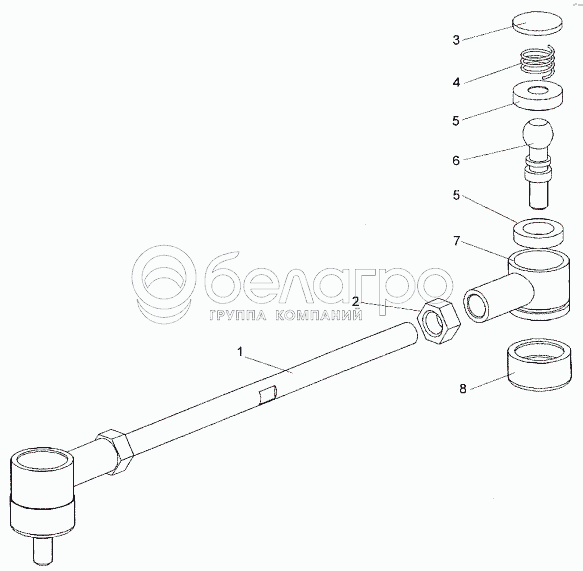 3
4
5
6
5
7
белагро
ГРУППА КОМПАНИЙ
2
1
8