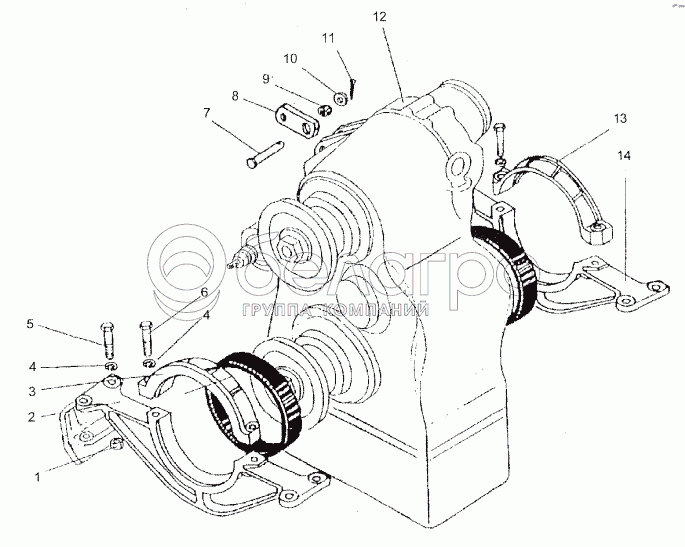 12
11
10
9
8
7
13
14
белагро
ГРУППА КОМПАНИЙ
6
5
4
4
3
2
1