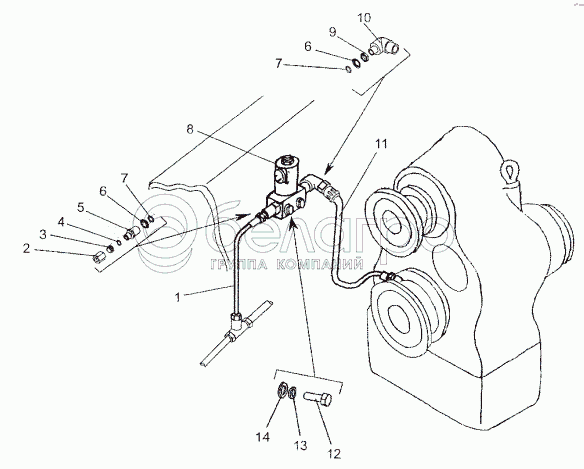 10
9
6
7
8
11
7
6
5
4
3
2
белагро
ГРУППА КОМПАНИЙ
1
14
13
12