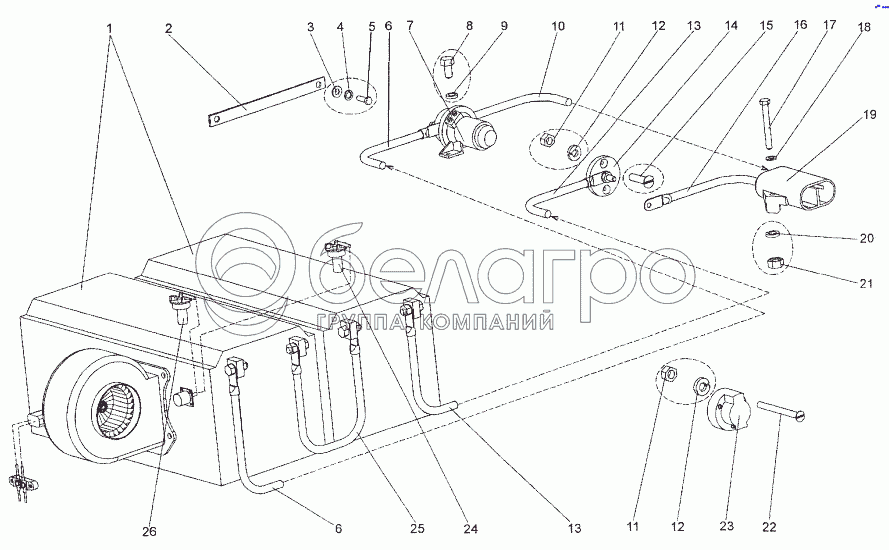 1
2
3
4
5
6
7
8
9
10
11
12
13
14
15
16
17
18
19
20
21
белагро
ГРУППА КОМПАНИЙ
26
6
25
24
13
11
12
23
22