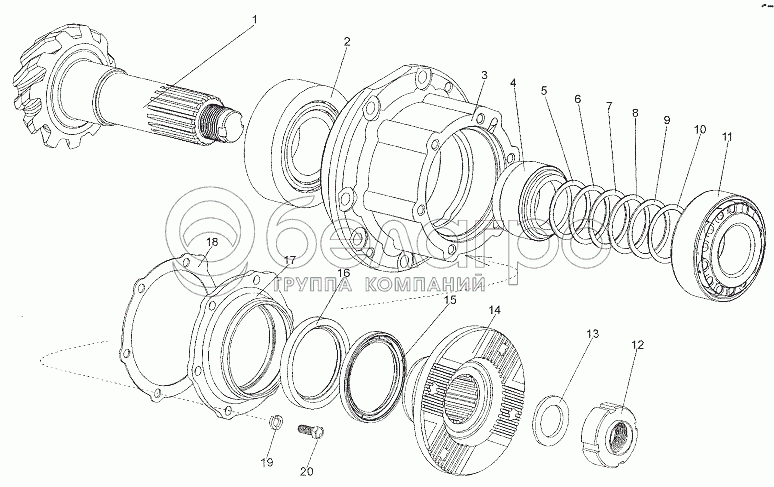 1
2
3
4
5
6
7
8
9
10
11
18
17
16
15
14
13
12
19
20
белагро
ГРУППА КОМПАНИЙ