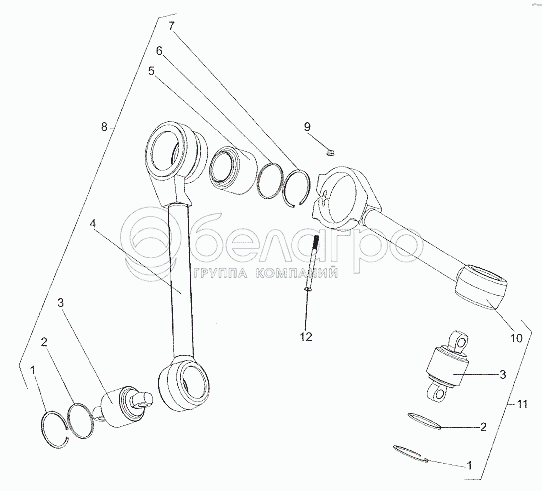 7
6
5
8
9
4
белагро
ГРУППА КОМПАНИЙ
3
2
1
12
10
3
11
2
1