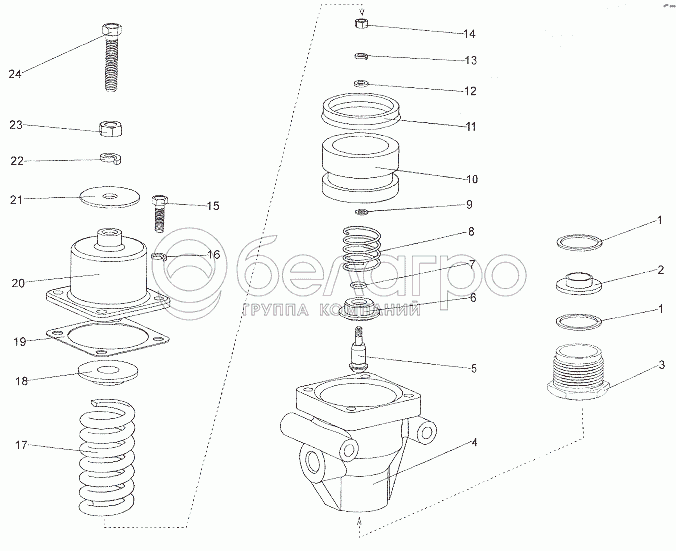 24
23
22
21
15
16
20
19
18
17
14
13
12
11
10
9
8
7
6
5
4
1
2
1
3
белагро
ГРУППА КОМПАНИЙ