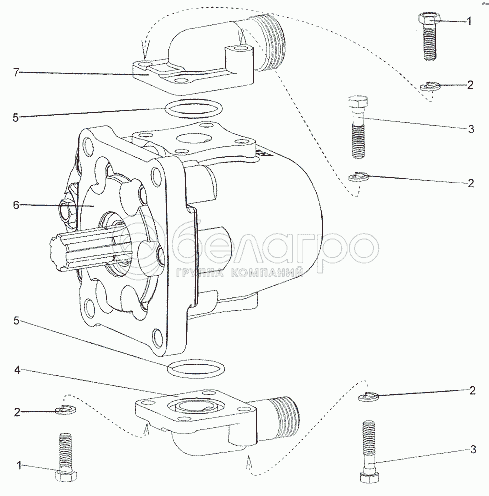 1
7
2
5
3
2
6
белагро
ГРУППА КОМПАНИЙ
5
4
2
2
1
3