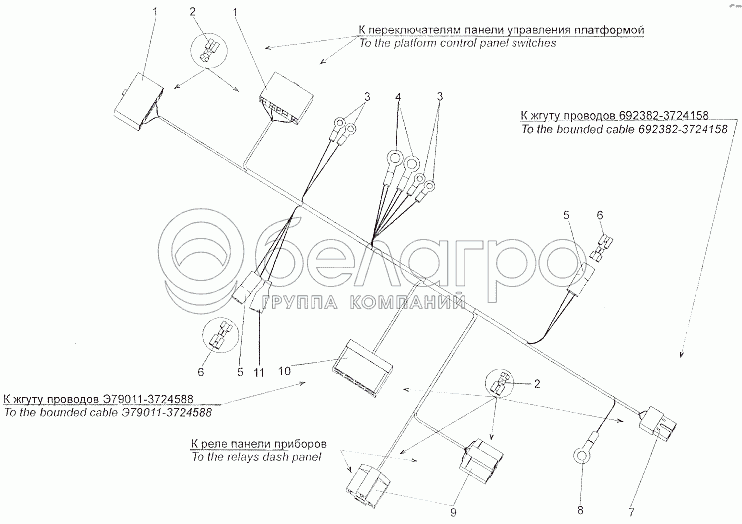 1
2
1
К переключателям панели управления платформой
To the platform control panel switches

3
4
3

К жгуту проводов 692382-3724158
To the bounded cable 692382-3724158

5
6

белагро
ГРУППА КОМПАНИЙ

6
5
11
10
2

К жгуту проводов Э79011-3724588
To the bounded cable Э79011-3724588

К реле панели приборов
To the relays dash panel

9
8
7