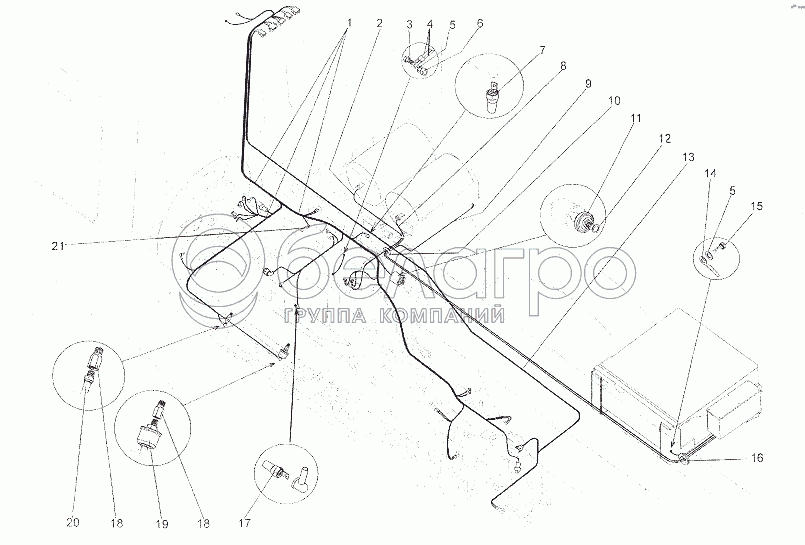 1 2 3 4 5 6 7 8 9 10 11 12 13 14 5 15 21 белагро ГРУППА КОМПАНИЙ 16 20 18 19 18 17