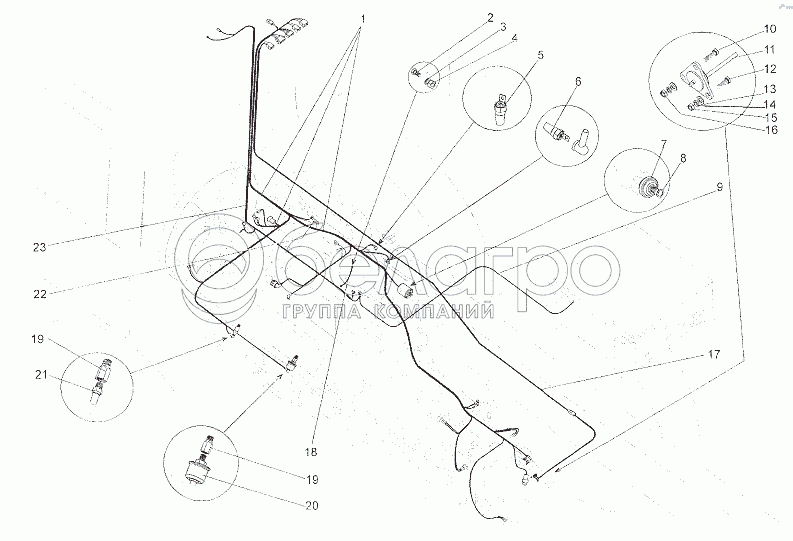 1
2
3
4
5
6
7
8
9
10
11
12
13
14
15
16
17
18
19
19
20
21
22
23
белагро
ГРУППА КОМПАНИЙ