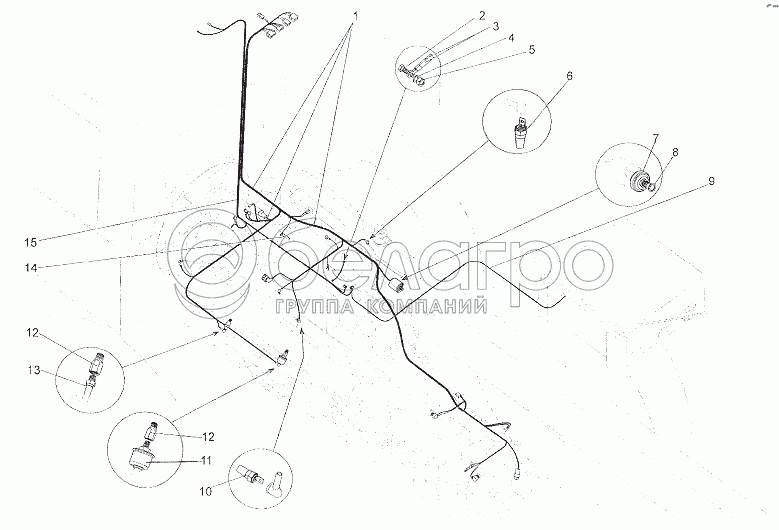 1
2
3
4
5
6
7
8
9
15
14
белагро
ГРУППА КОМПАНИЙ
12
13
12
11
10