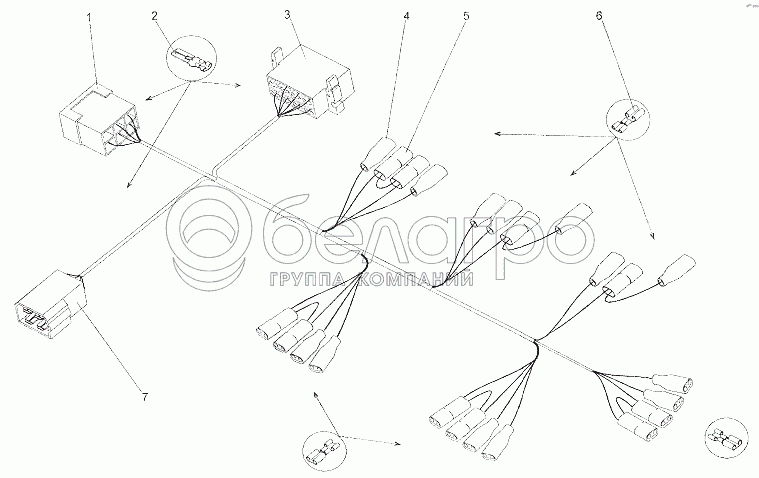 1
2
3
4
5
6
7
белагро
ГРУППА КОМПАНИЙ