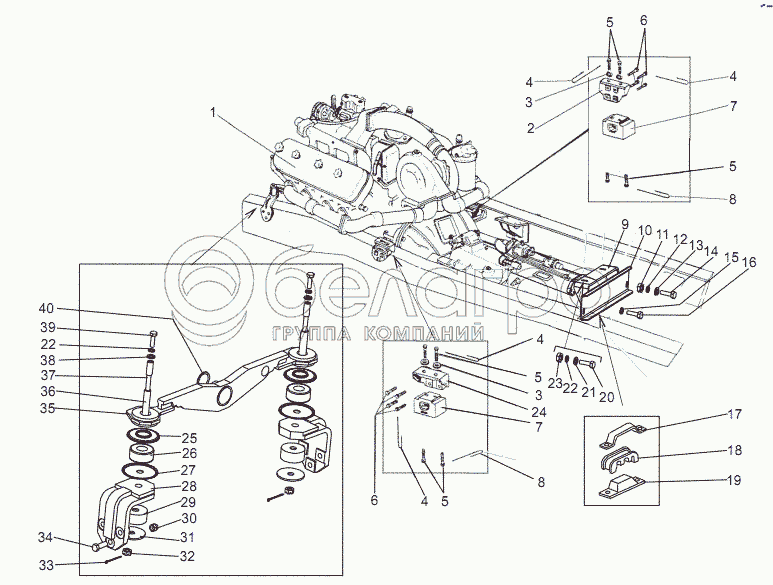 5 6
4 4
3
2 7
1
5
8
9 10 11 12 13 14 15 16
белагро
ГРУППА КОМПАНИЙ
40
39
22
38
37
36
35
25
26
27
28
29
30
31
34
33 32
4
5
3
24
7
23 22 21 20
6
4 5
8
17
18
19