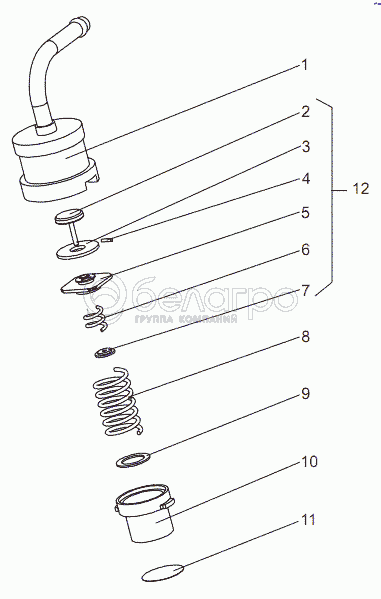 1
2
3
4
5
6
7
8
9
10
11
12
белагро
ГРУППА КОМПАНИЙ