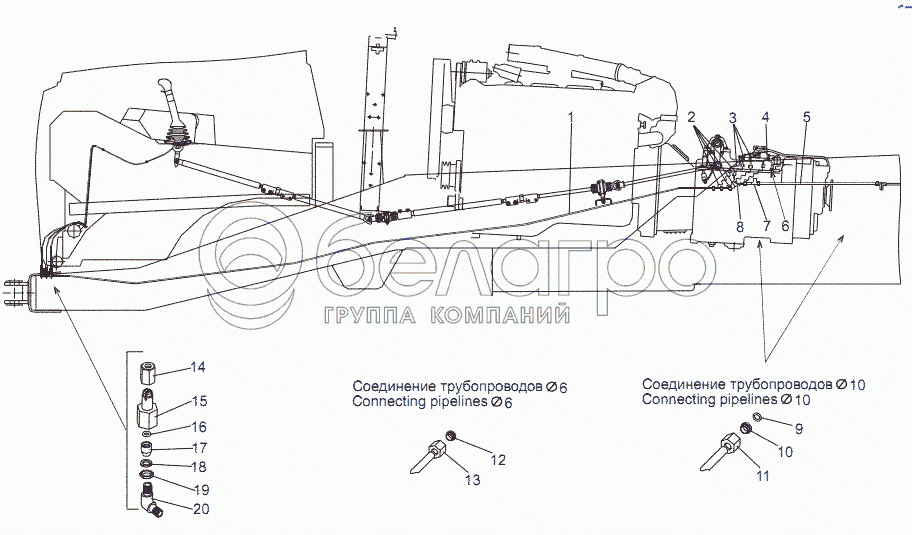 1
2
3
4
5
8
7
6

белагро
ГРУППА КОМПАНИЙ

14
15
16
17
18
19
20

Соединение трубопроводов ⌀6
Connecting pipelines ⌀6

12
13

Соединение трубопроводов ⌀10
Connecting pipelines ⌀10

9
10
11