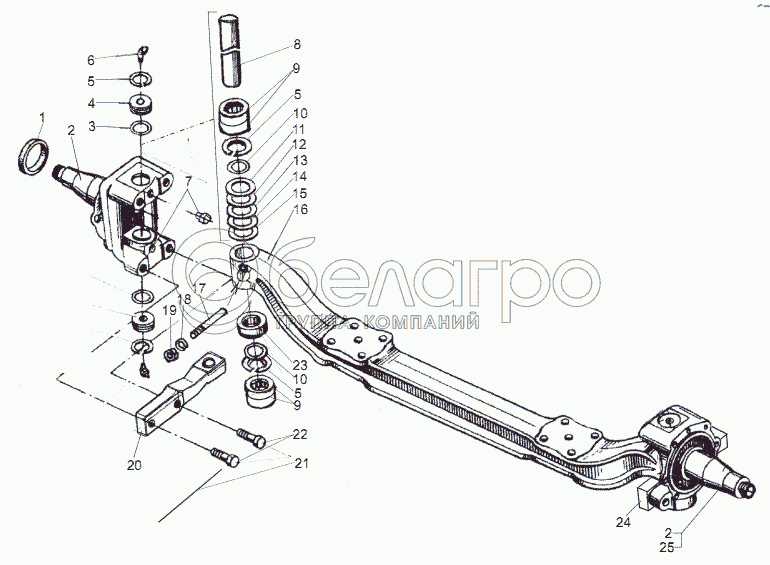 6
5
4
3
1
2
7
8
9
5
10
11
12
13
14
15
16
17
18
19
23
10
5
9
20
22
21
24
2
25
белагро
ГРУППА КОМПАНИЙ