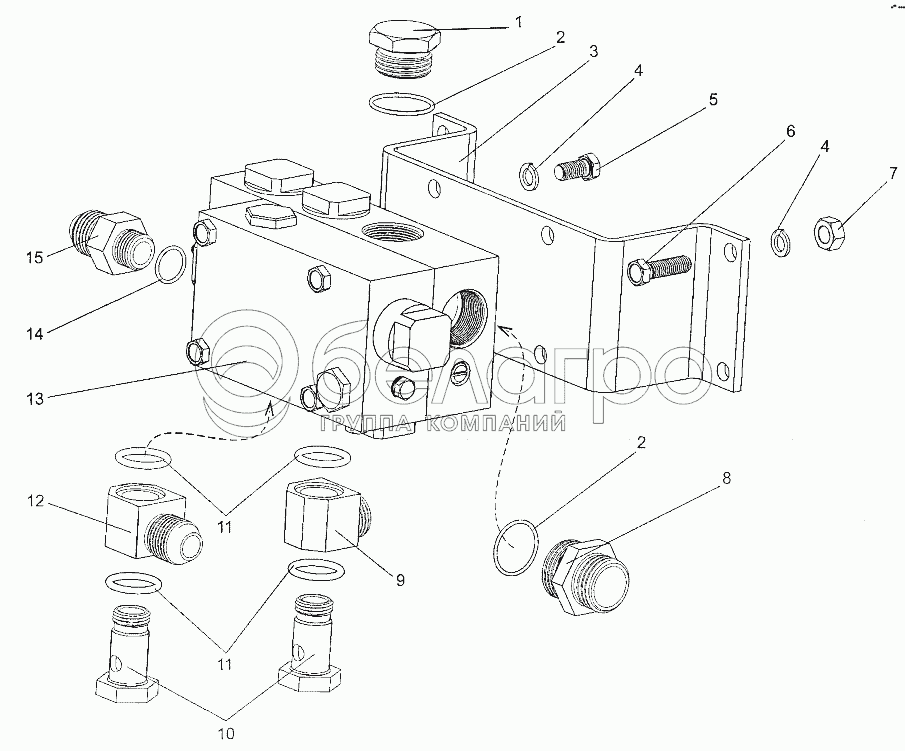 1
2
3
4
5
6
4
7
15
14
13
белагро
ГРУППА КОМПАНИЙ
2
8
12
11
9
11
10