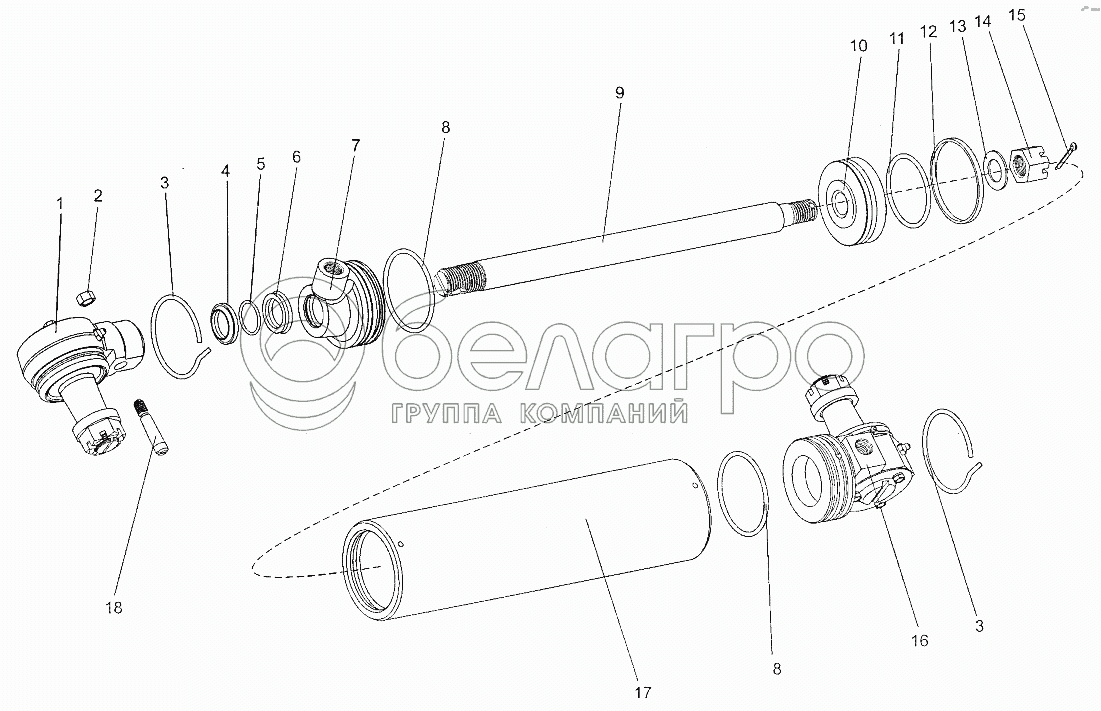 1
2
3
4
5
6
7
8
9
10
11
12
13
14
15
белагро
ГРУППА КОМПАНИЙ
18
17
8
16
3