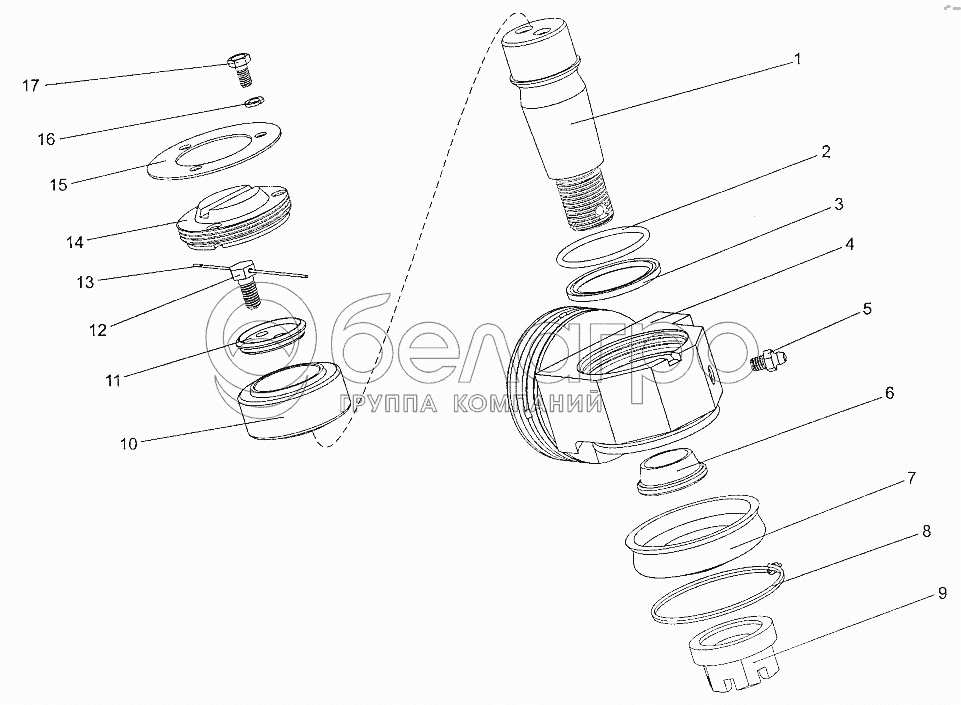 17
16
15
14
13
12
11
10
1
2
3
4
5
6
7
8
9
белагро
ГРУППА КОМПАНИЙ