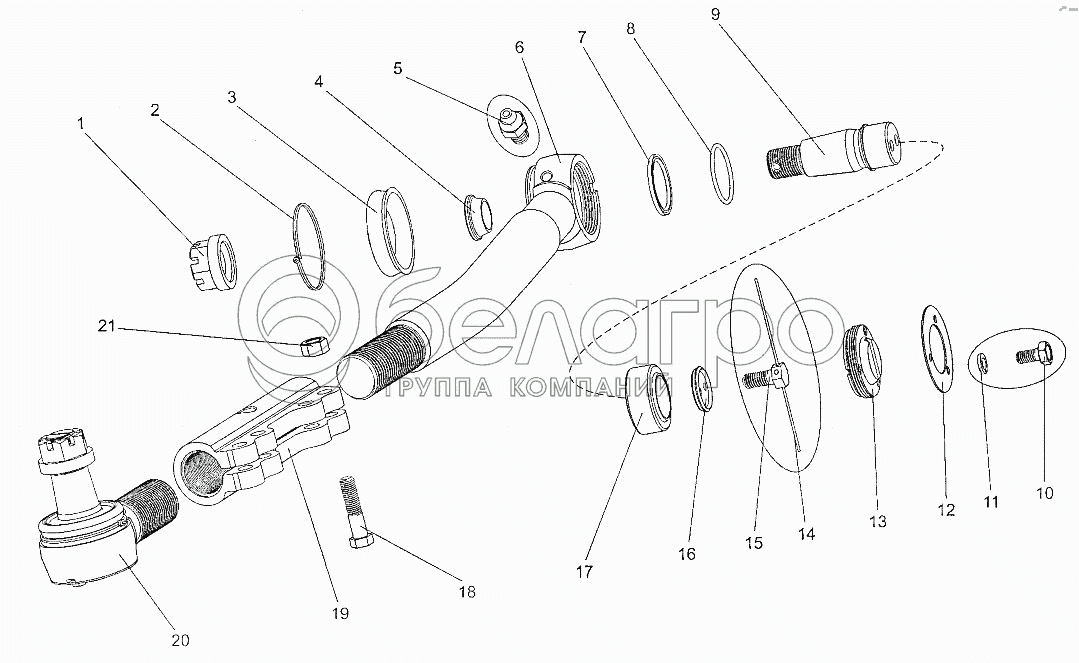 1
2
3
4
5
6
7
8
9
21
белагро
ГРУППА КОМПАНИЙ
17
16
15
14
13
12
11
10
18
19
20