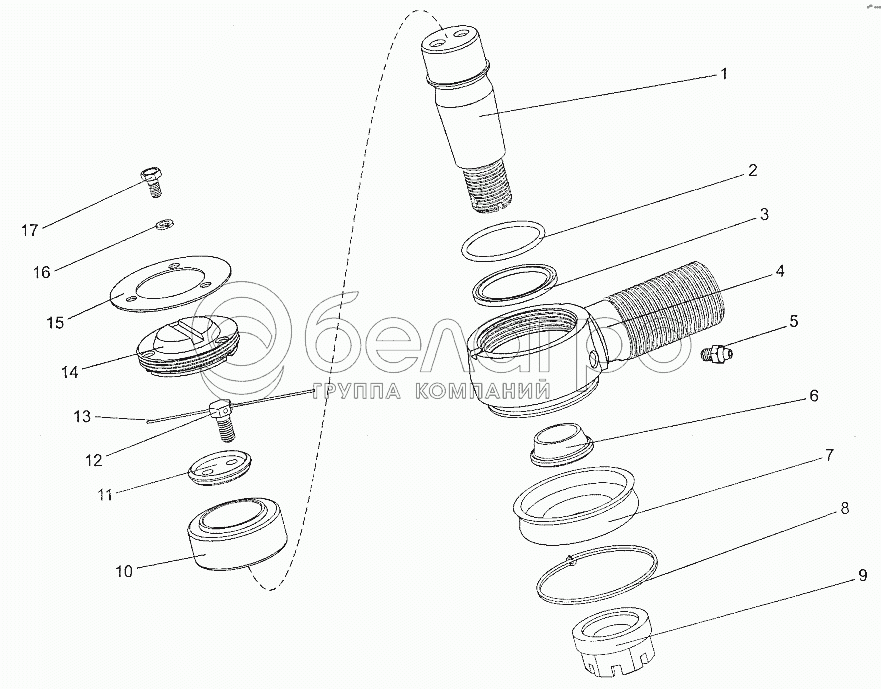 1
2
3
4
5
6
7
8
9
17
16
15
14
13
12
11
10
белагро
ГРУППА КОМПАНИЙ