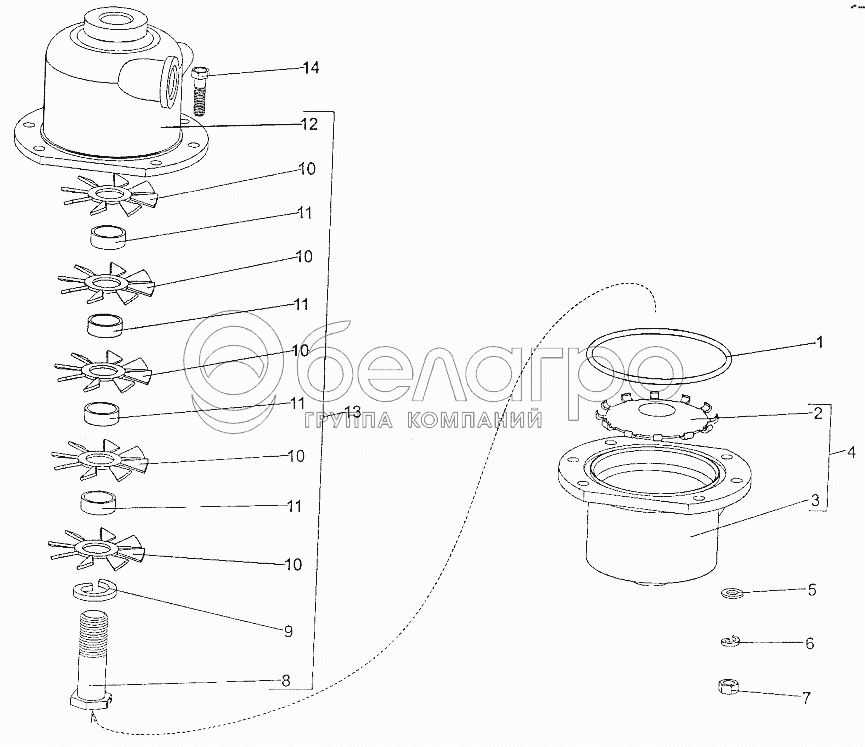 14
12
10
11
10
11
10
11
13
10
11
10
9
8
белагро
ГРУППА КОМПАНИЙ
1
2
4
3
5
6
7