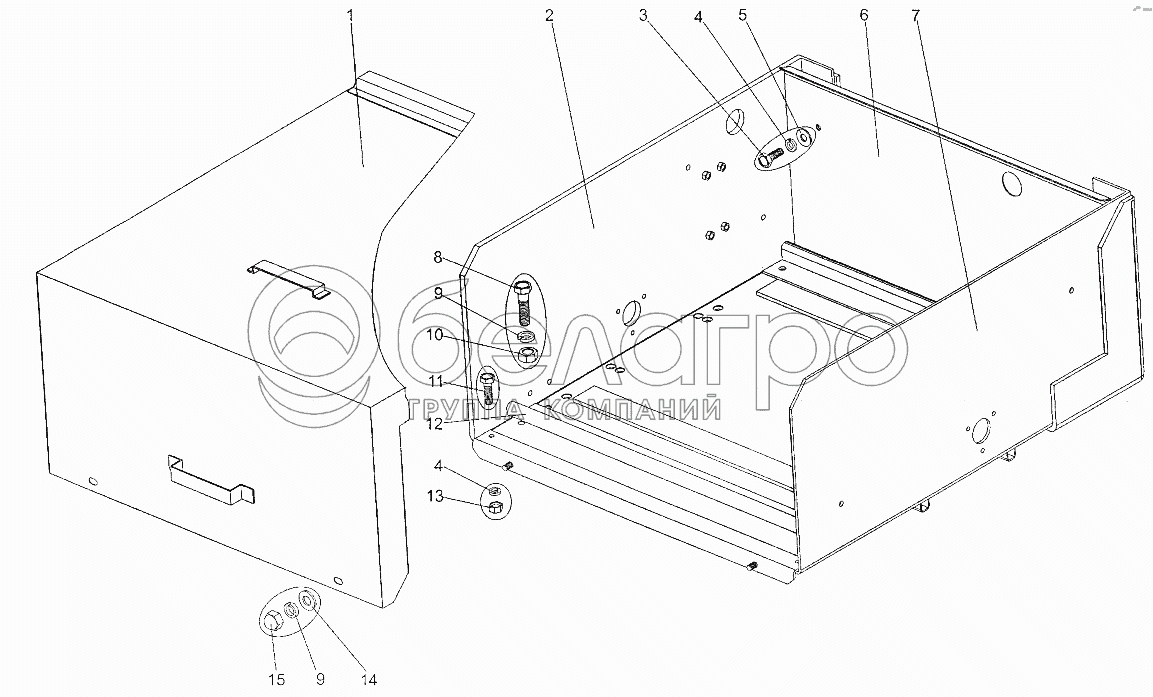 1
2
3
4
5
6
7
8
9
10
11
12
4
13
15
9
14
белагро
ГРУППА КОМПАНИЙ