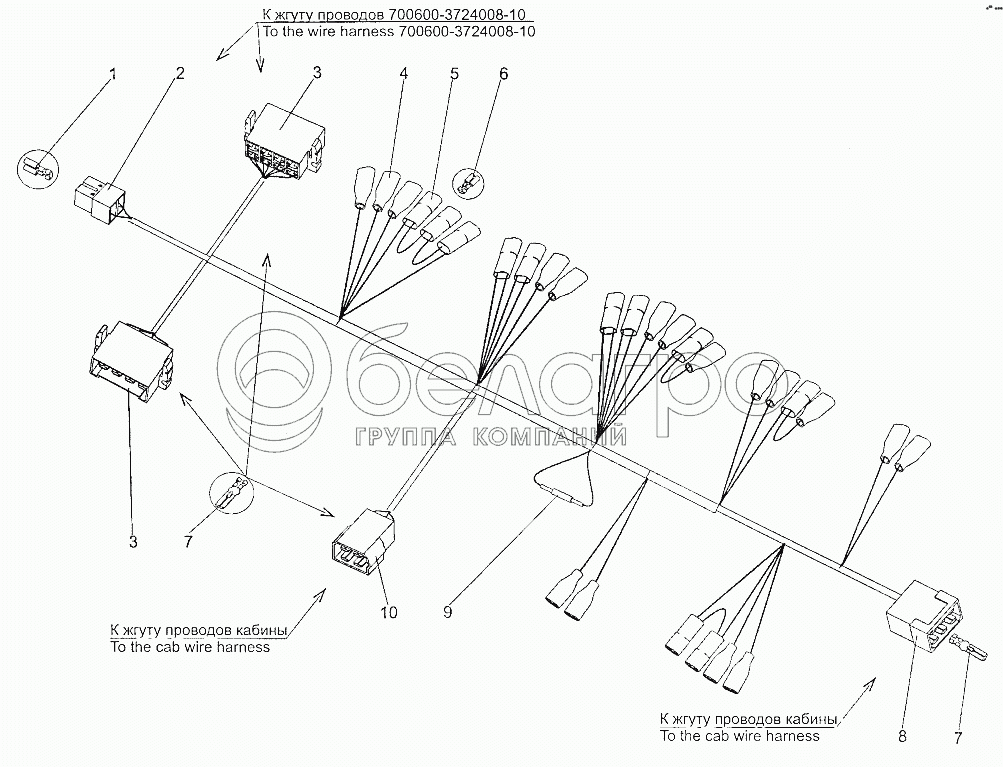 К жгуту проводов 700600-3724008-10
To the wire harness 700600-3724008-10

1
2
3
4
5
6

белагро
ГРУППА КОМПАНИЙ

3
7
10
9

К жгуту проводов кабины
To the cab wire harness

К жгуту проводов кабины
To the cab wire harness

8
7